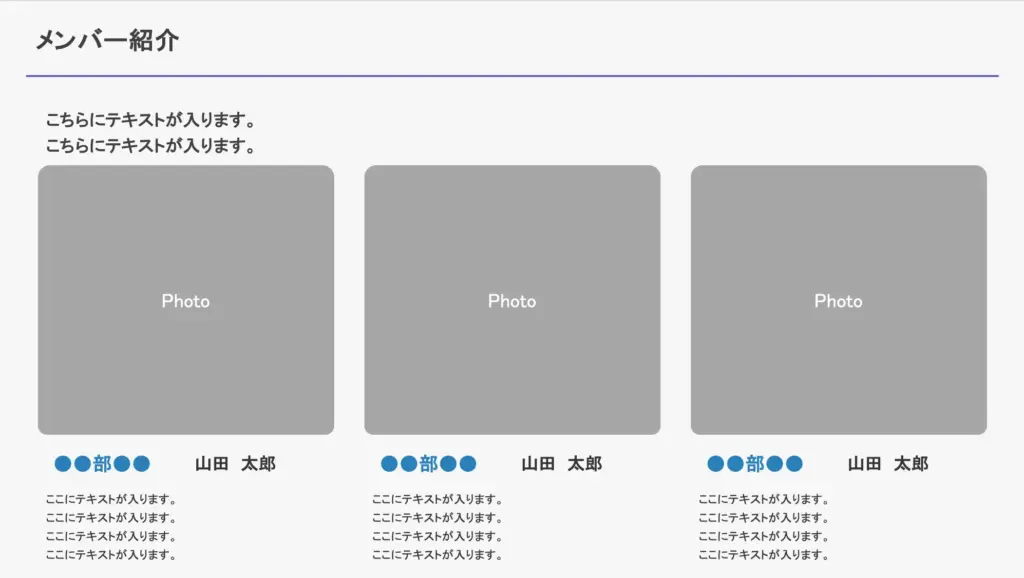 メンバー紹介

こちらにテキストが入ります。
こちらにテキストが入ります。

Photo

●●部●●　山田　太郎

ここにテキストが入ります。
ここにテキストが入ります。
ここにテキストが入ります。
ここにテキストが入ります。

Photo

●●部●●　山田　太郎

ここにテキストが入ります。
ここにテキストが入ります。
ここにテキストが入ります。
ここにテキストが入ります。

Photo

●●部●●　山田　太郎

ここにテキストが入ります。
ここにテキストが入ります。
ここにテキストが入ります。
ここにテキストが入ります。