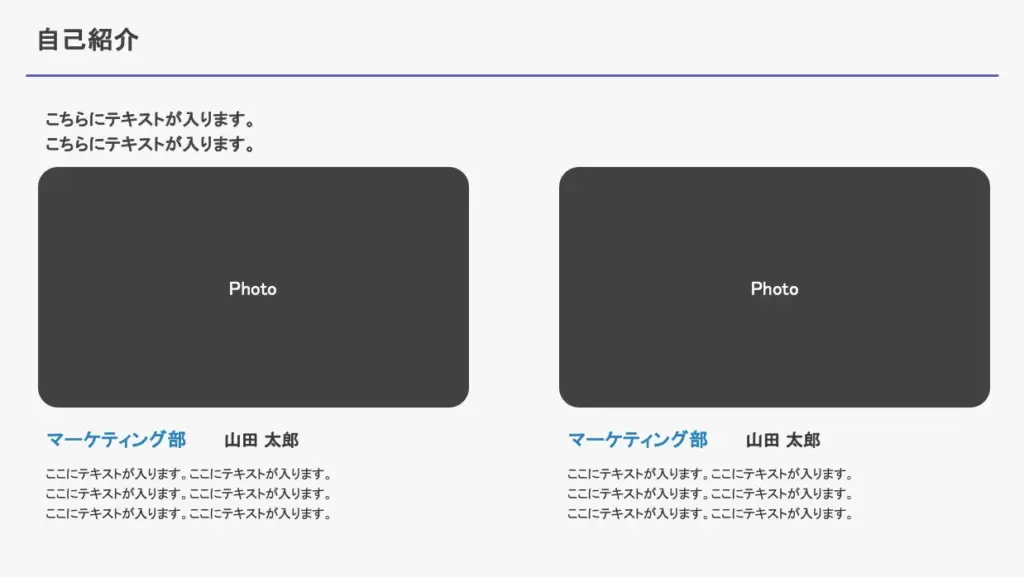 自己紹介

こちらにテキストが入ります。
こちらにテキストが入ります。

Photo

マーケティング部　山田 太郎

ここにテキストが入ります。ここにテキストが入ります。
ここにテキストが入ります。ここにテキストが入ります。
ここにテキストが入ります。ここにテキストが入ります。

Photo

マーケティング部　山田 太郎

ここにテキストが入ります。ここにテキストが入ります。
ここにテキストが入ります。ここにテキストが入ります。
ここにテキストが入ります。ここにテキストが入ります。